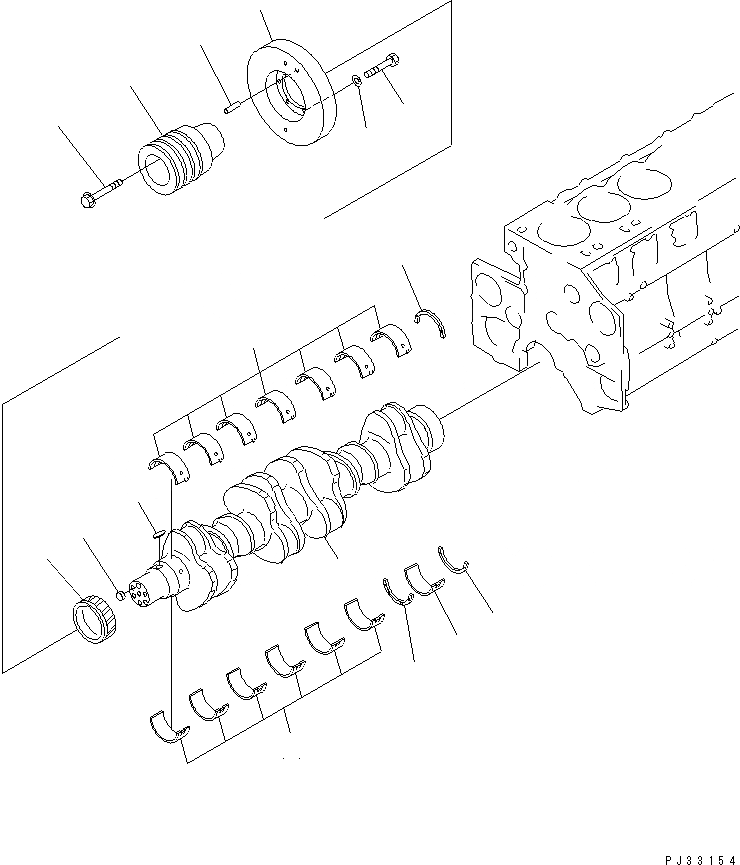 PJ33154