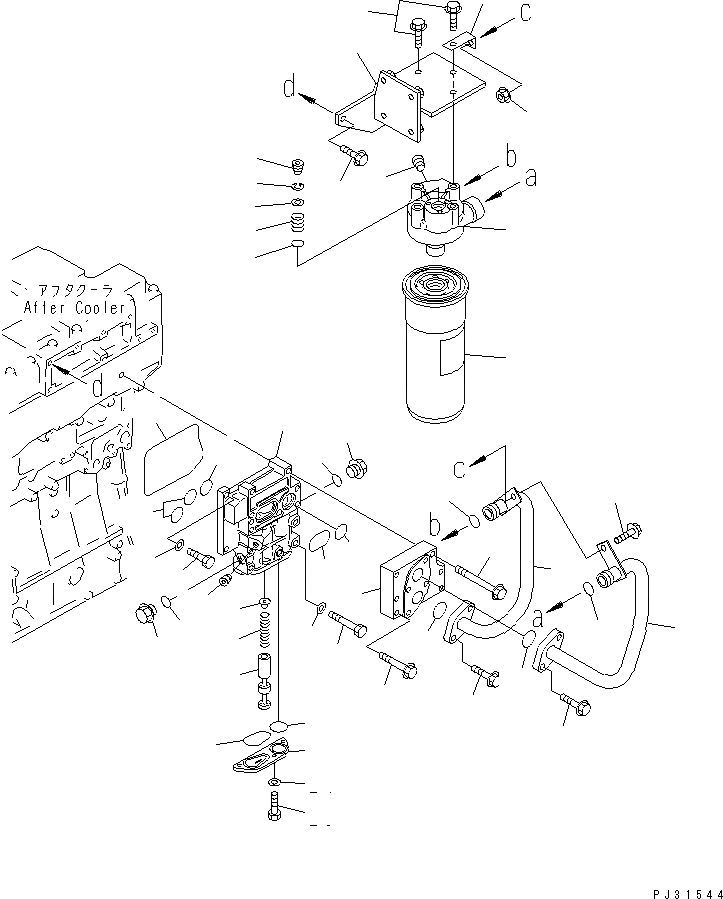 c
d
b
a
アフタクーラ
After Cooler
d
c
b
a
PJ31544