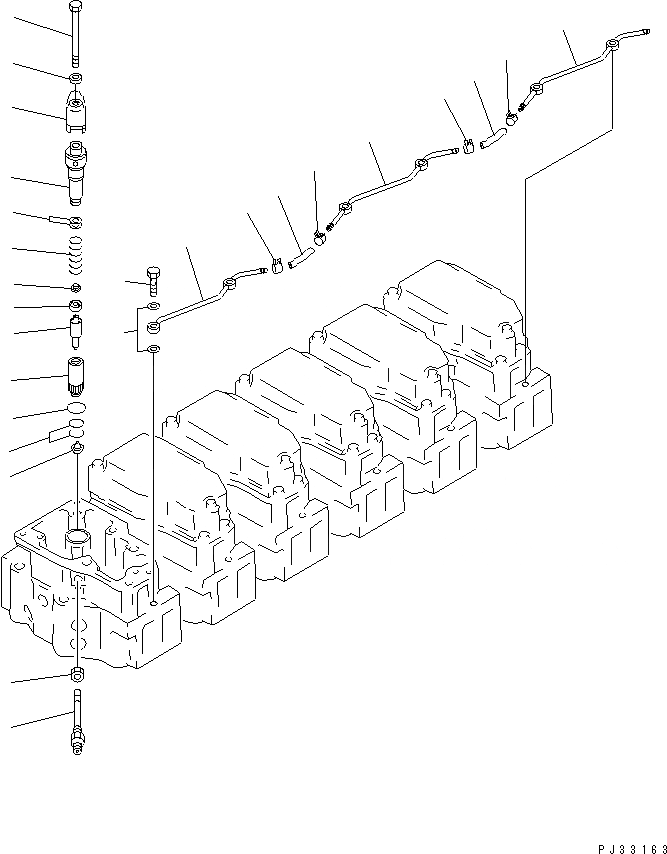 PJ33163