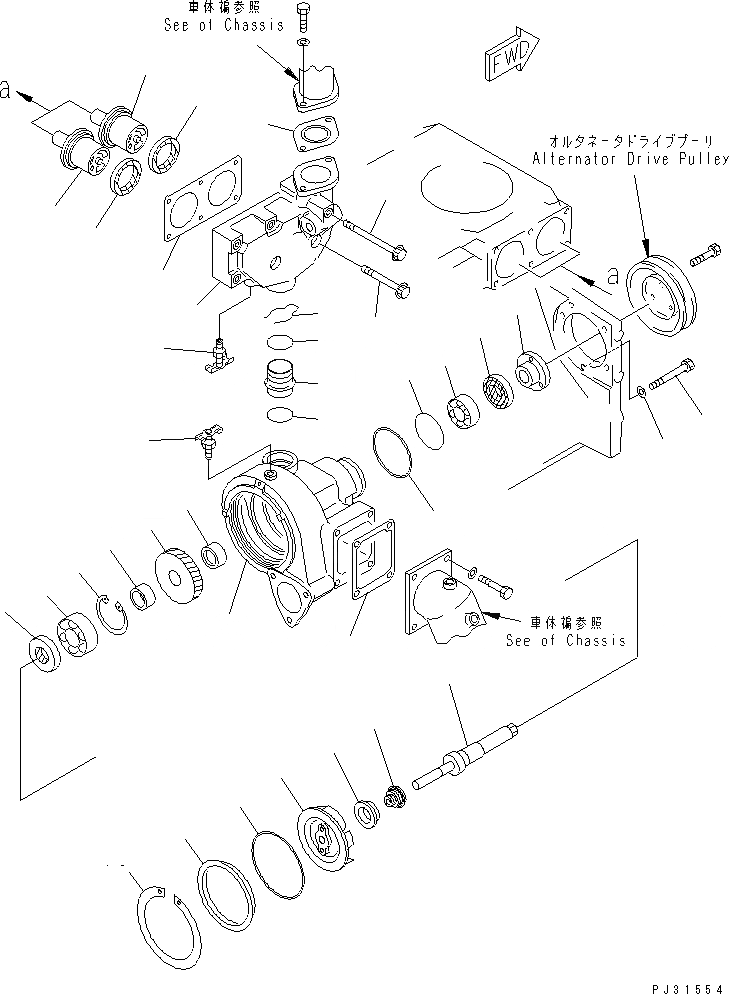 車体編参照
See of Chassis

FWD

a

オルタネータドライブプーリ
Alternator Drive Pulley

a

車体編参照
See of Chassis

PJ31554