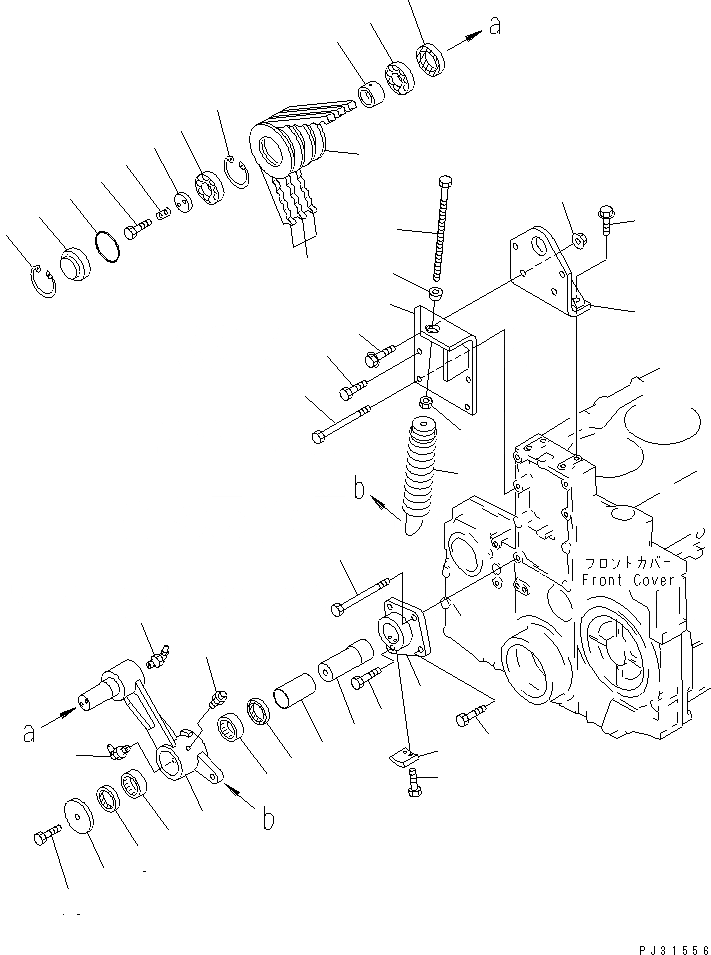 a

b

フロントカバー
Front Cover

a

b

PJ31556