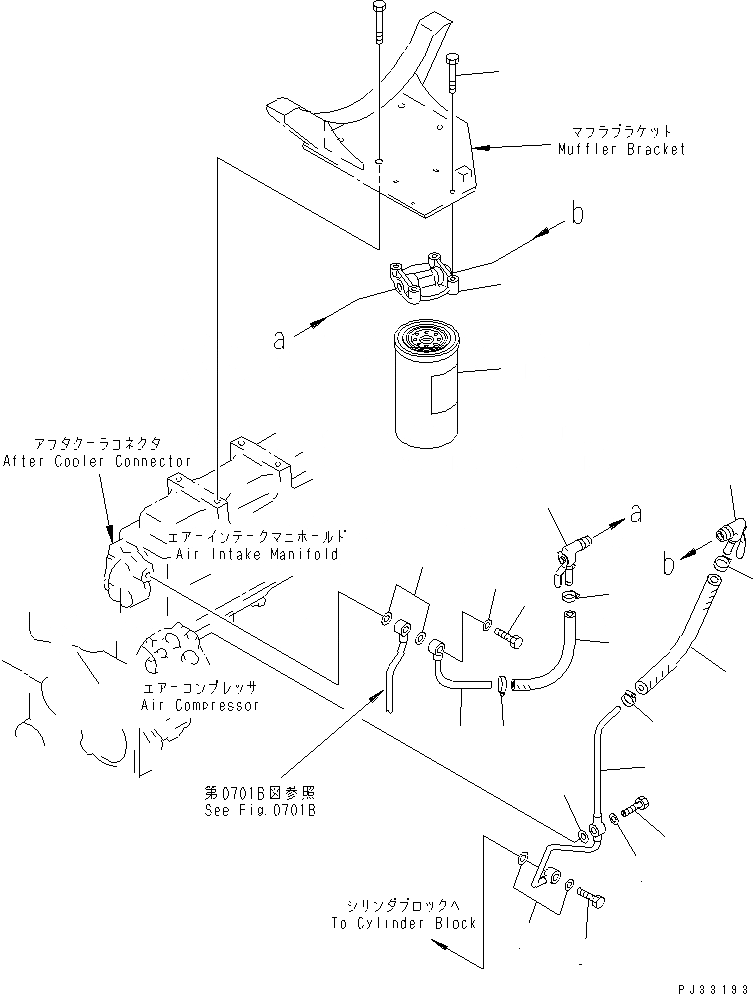 マフラブラケット
Muffler Bracket

b

a

アフタクーラコネクタ
After Cooler Connector

エアーインテークマニホールド
Air Intake Manifold

a

b

エアーコンプレッサ
Air Compressor

第0701B図参照
See Fig.0701B

シリンダブロックへ
To Cylinder Block

PJ33193