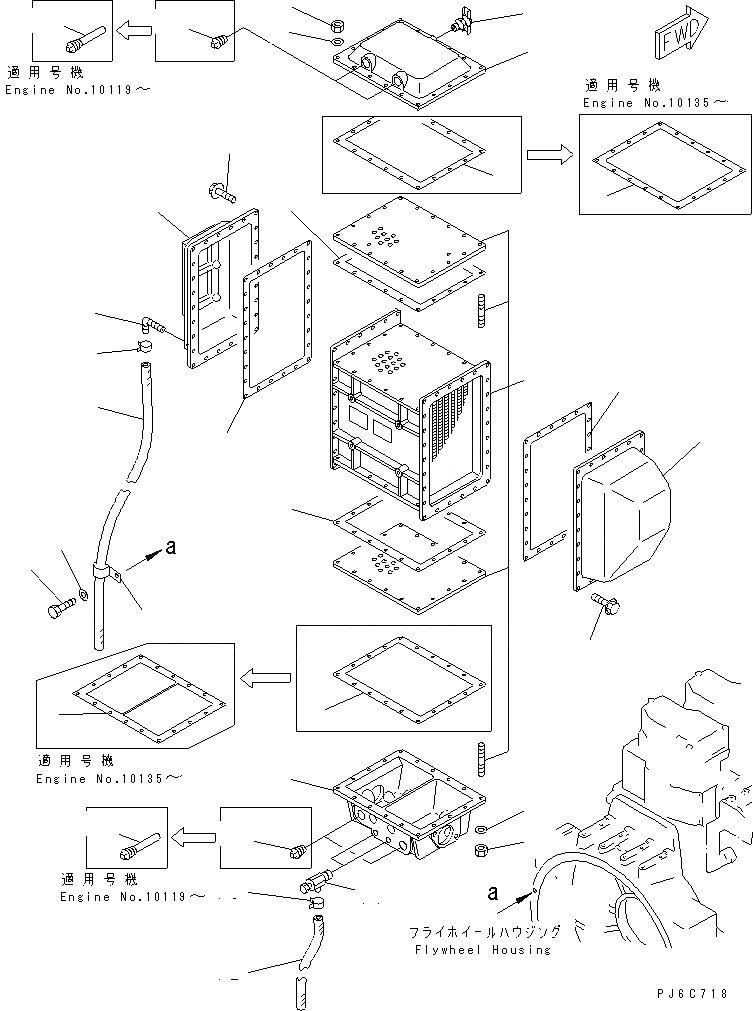 適用号機
Engine No.10119～

FWD

適用号機
Engine No.10135～

a

適用号機
Engine No.10135～

適用号機
Engine No.10119～

a

フライホイールハウジング
Flywheel Housing

PJ6C718