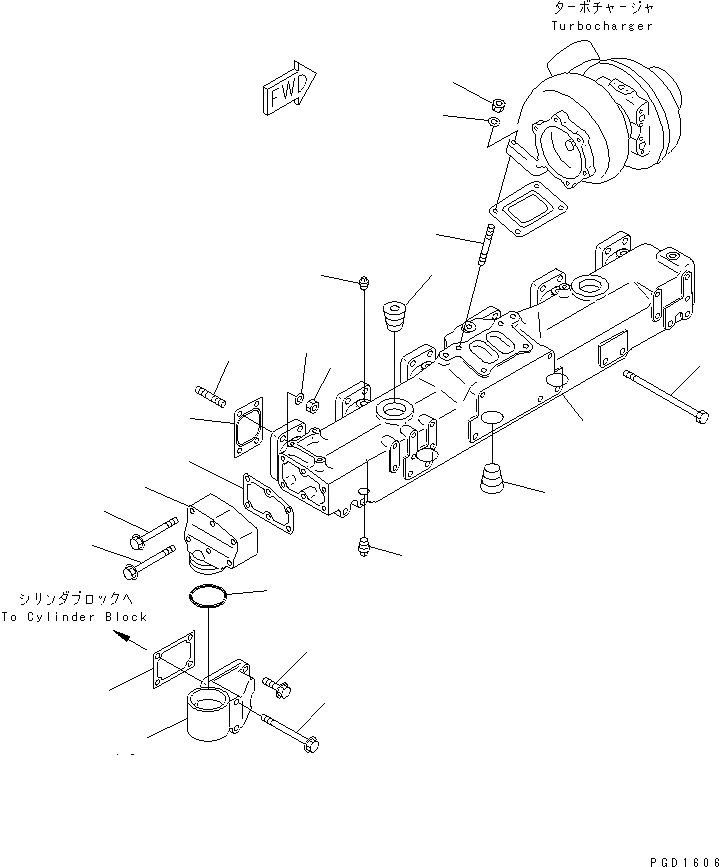 ターボチャージャ
Turbocharger

FWD

シリンダブロックへ
To Cylinder Block

PGD1606