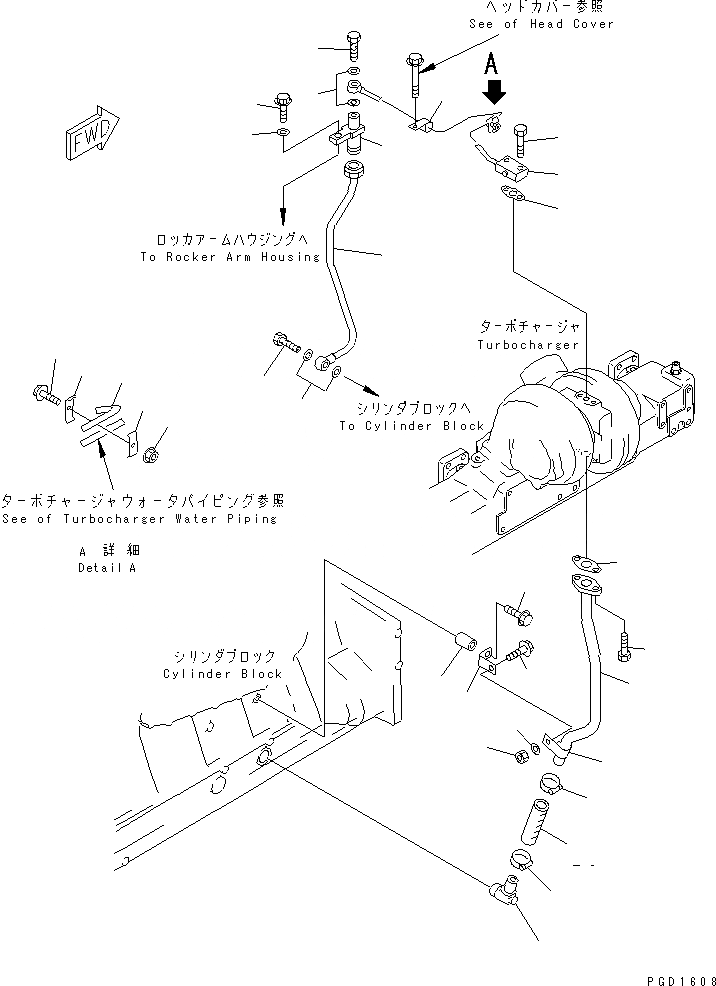 ヘッドカバー参照
See of Head Cover

A

FWD

ロッカアームハウジングへ
To Rocker Arm Housing

ターボチャージャ
Turbocharger

シリンダブロックへ
To Cylinder Block

ターボチャージャウォータパイピング参照
See of Turbocharger Water Piping

A 詳細
Detail A

シリンダブロック
Cylinder Block

PGD1608