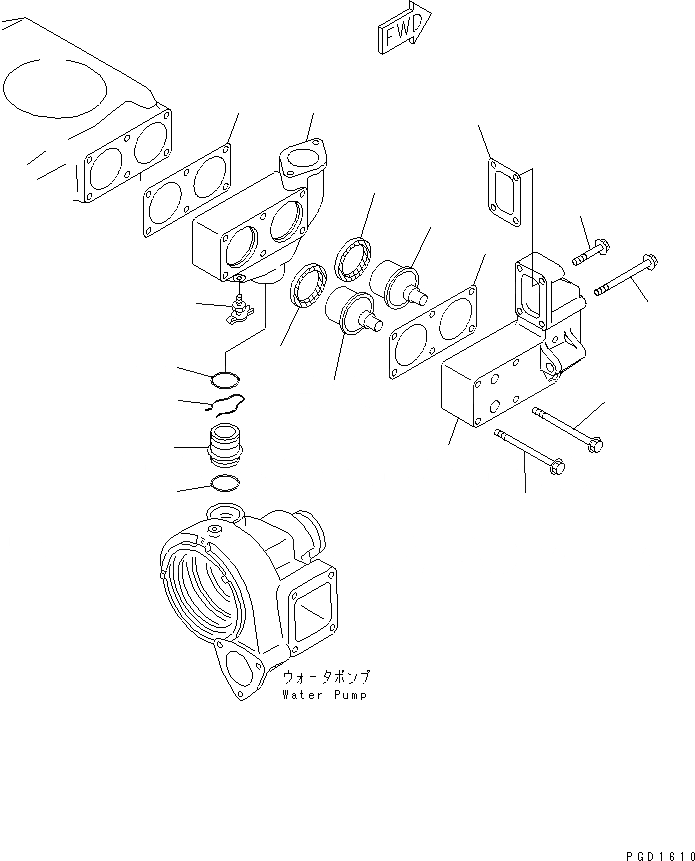 FWD

ウォータポンプ
Water Pump

PGD1610