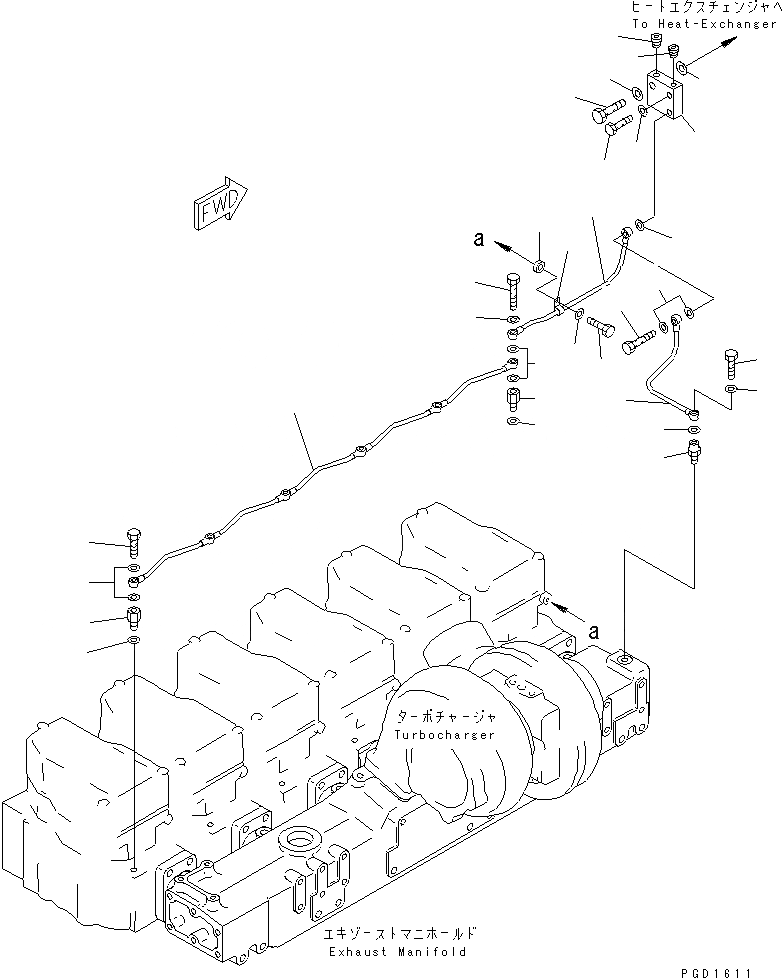 ヒートエクスチェンジャへ
To Heat-Exchanger

FWD

a

a

ターボチャージャ
Turbocharger

エキゾーストマニホールド
Exhaust Manifold

PGD1611