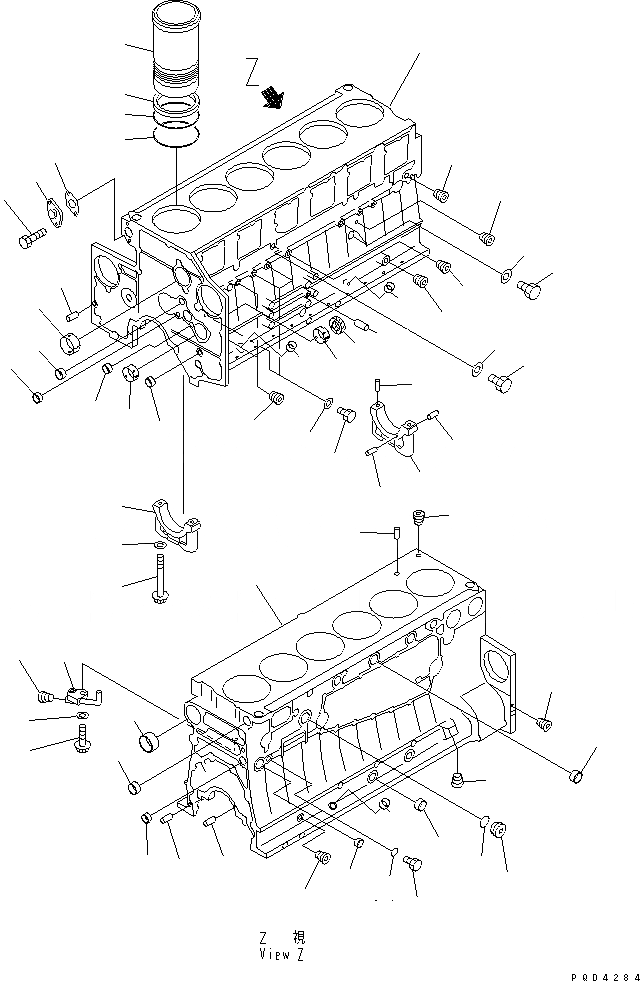 Z

Z 視
View Z

P004284