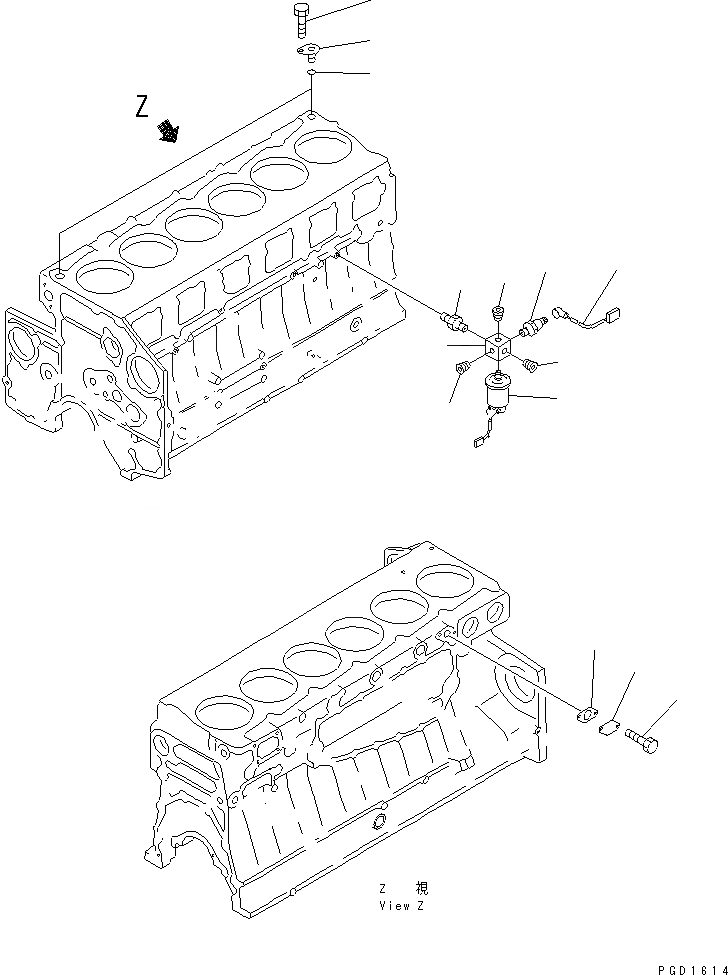 Z

Z 視
View Z

PGD1614