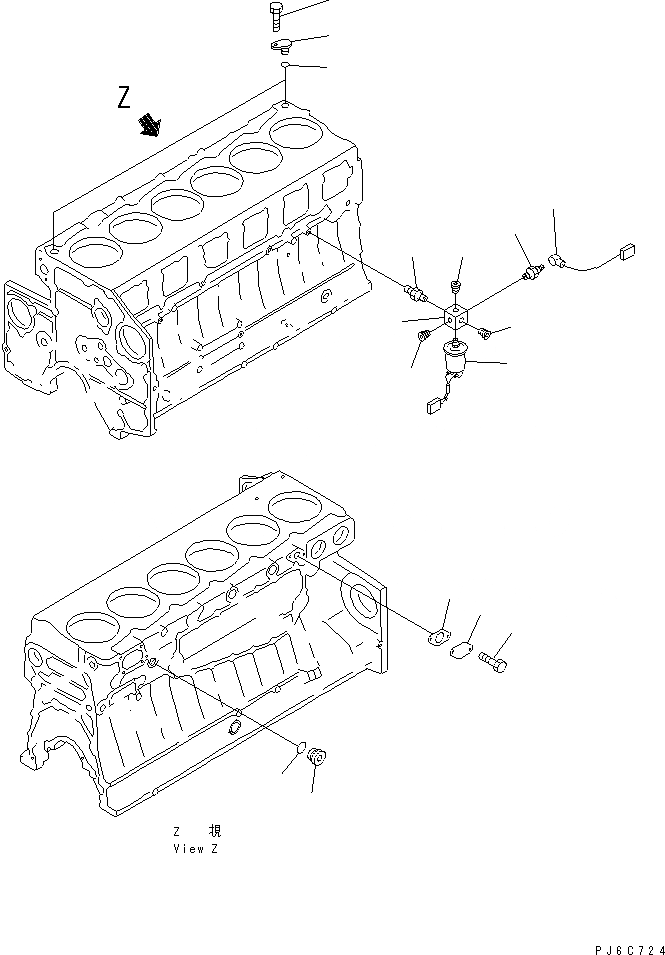 Z

Z 視
View Z

PJ6C724