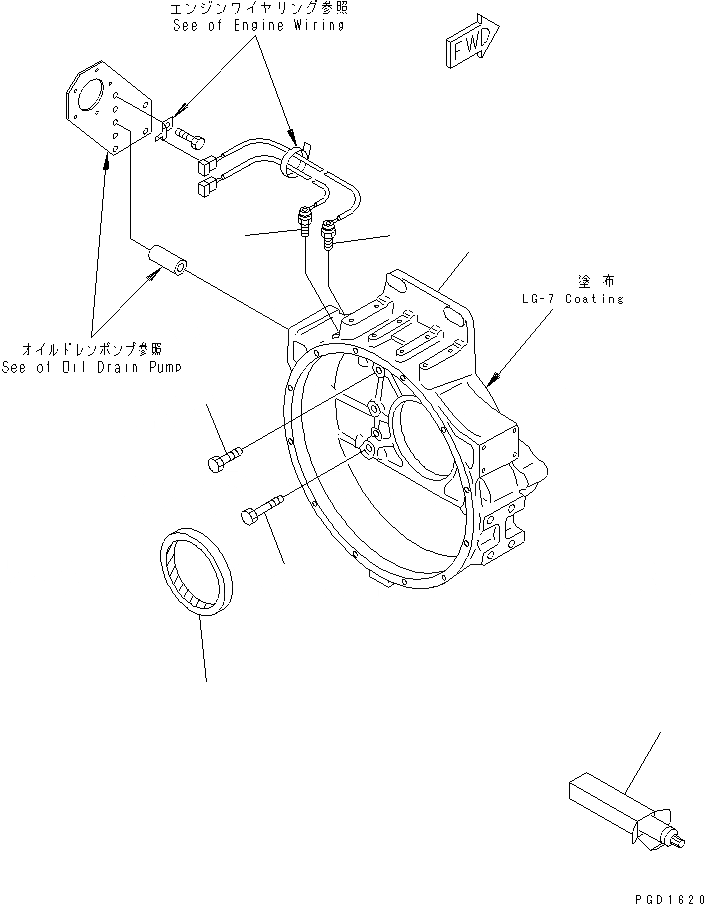 エンジンワイヤリング参照
See of Engine Wiring

FWD

塗布
LG-7 Coating

オイルドレンポンプ参照
See of Oil Drain Pump

PGD1620