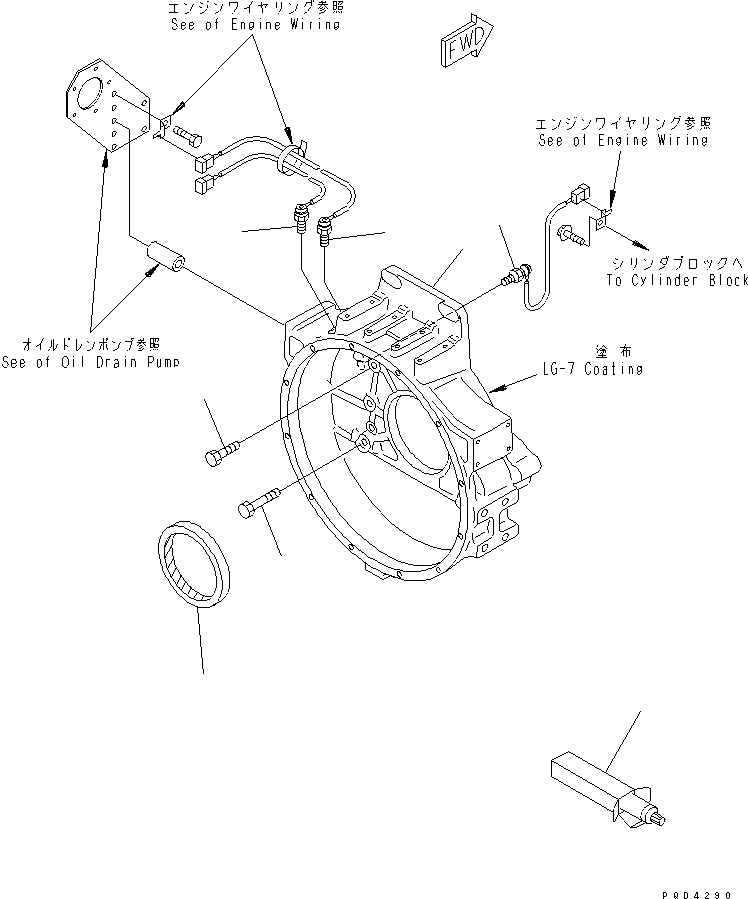 エンジンワイヤリング参照
See of Engine Wiring

FWD

エンジンワイヤリング参照
See of Engine Wiring

シリンダブロックへ
To Cylinder Block

オイルドレンポンプ参照
See of Oil Drain Pump

塗布
LG-7 Coating

PQD4290