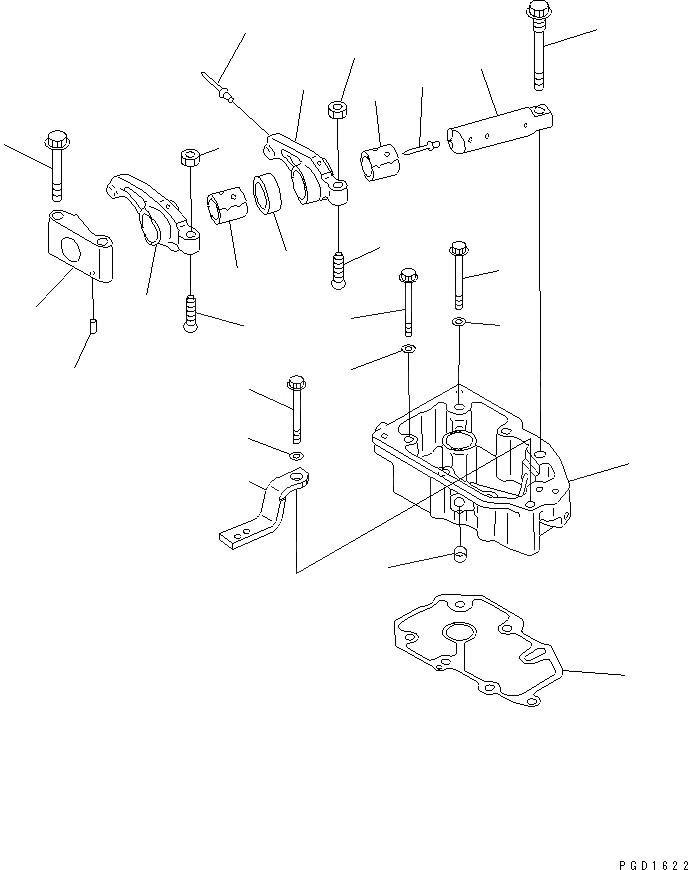 PGD1622