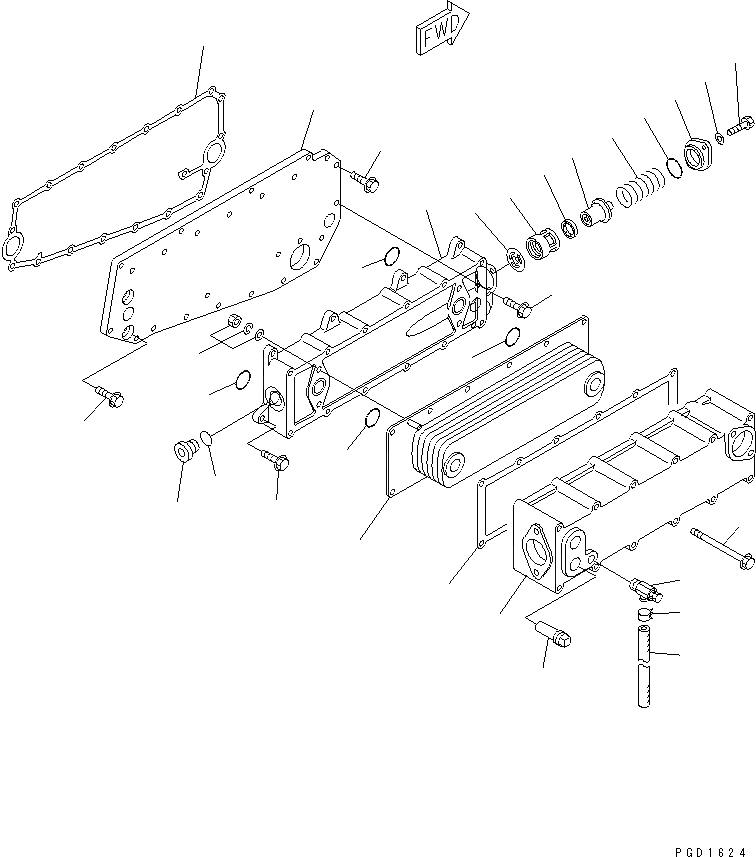 FWD

PGD1624