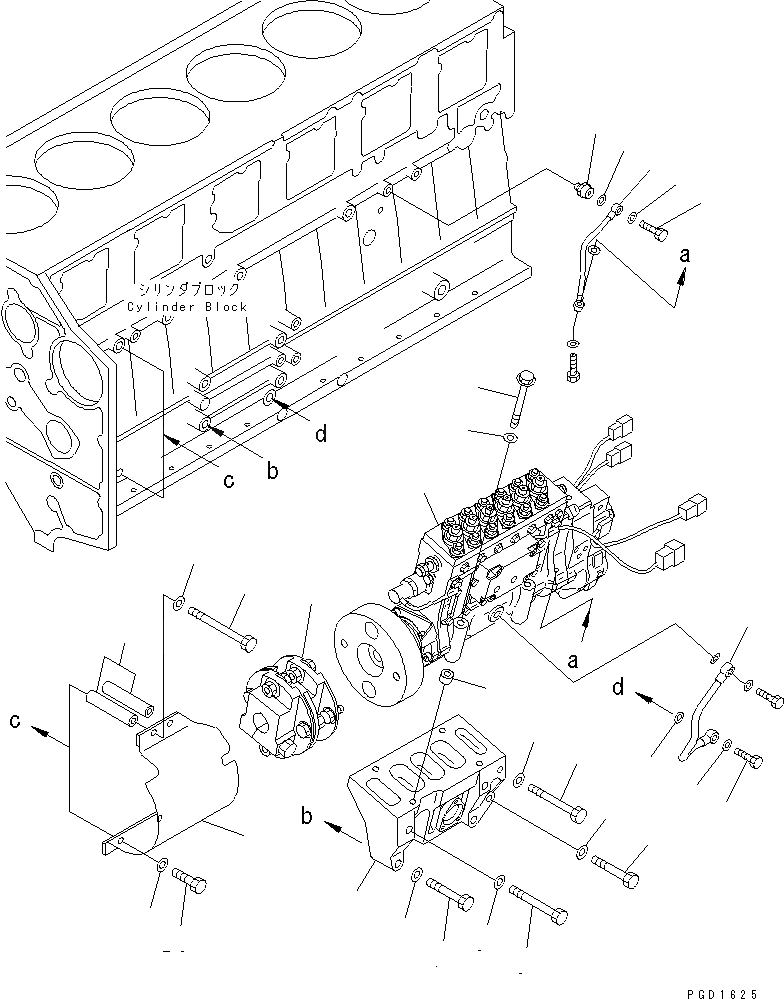 シリンダブロック
Cylinder Block

a

d

b

c

a

d

c

b

PGD1625