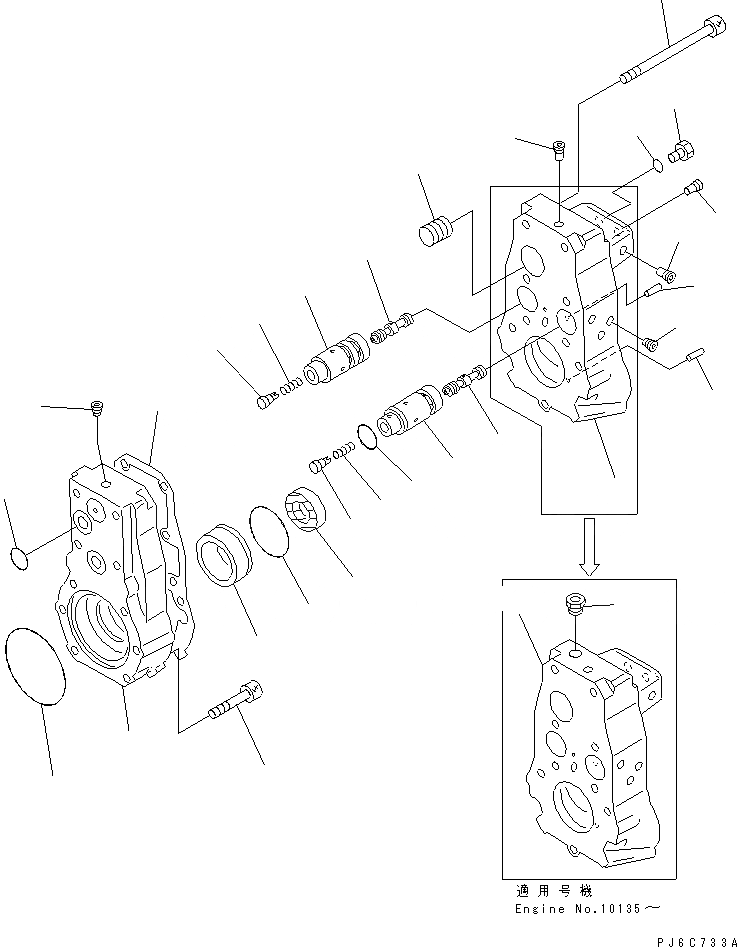 適用号機
Engine No.10135～

PJ6C733A