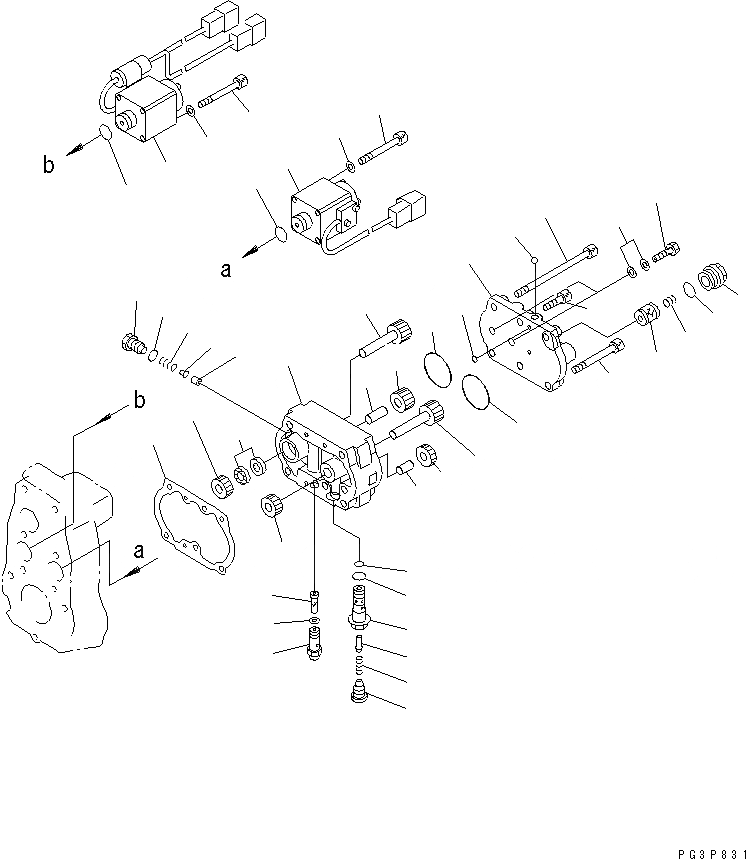 b
a
b
a
PG3P831