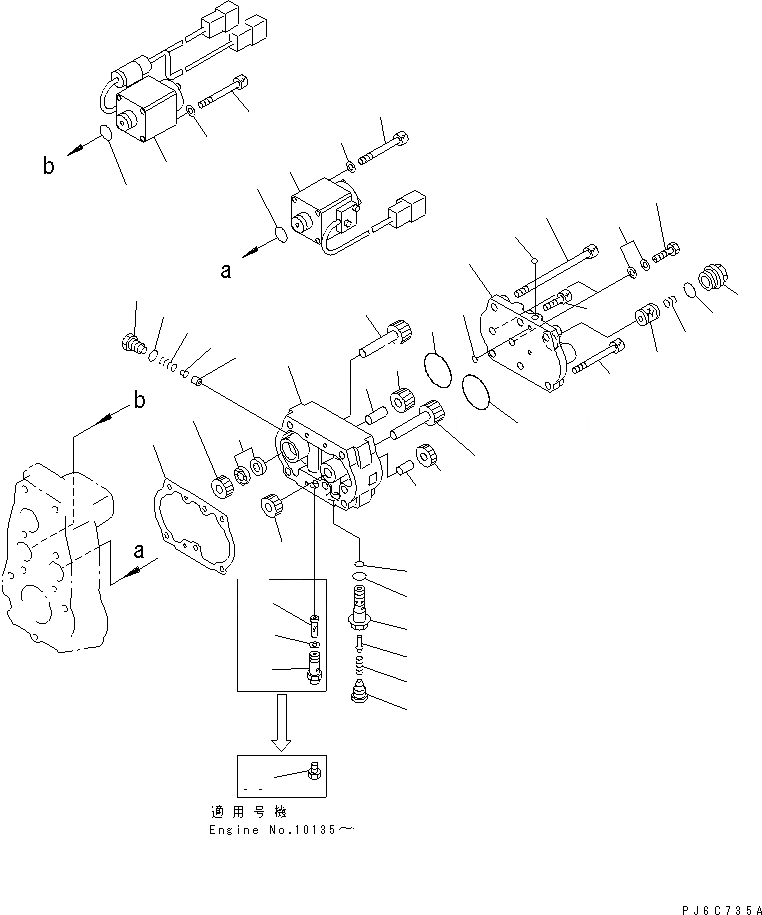 b

a

b

a

適用号機
Engine No.10135～

PJ6C735A