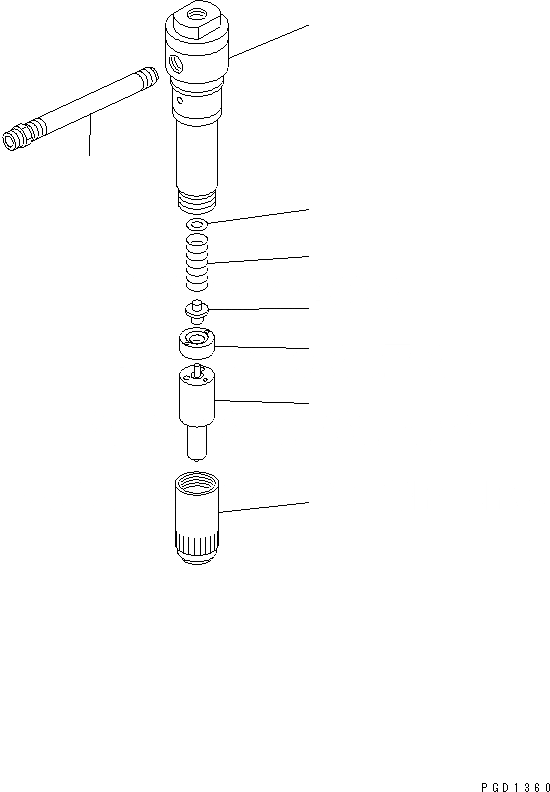 PGD1360