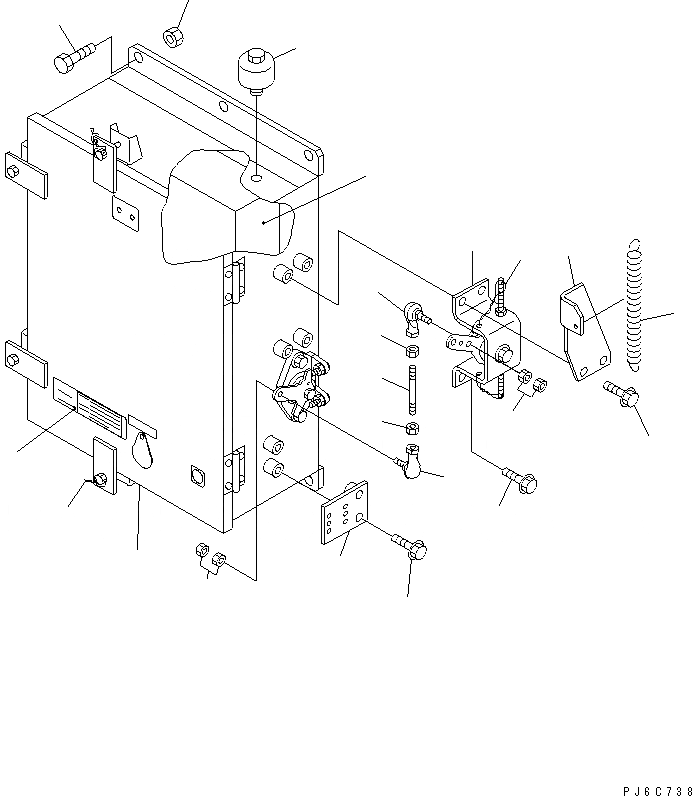 PJ6C738