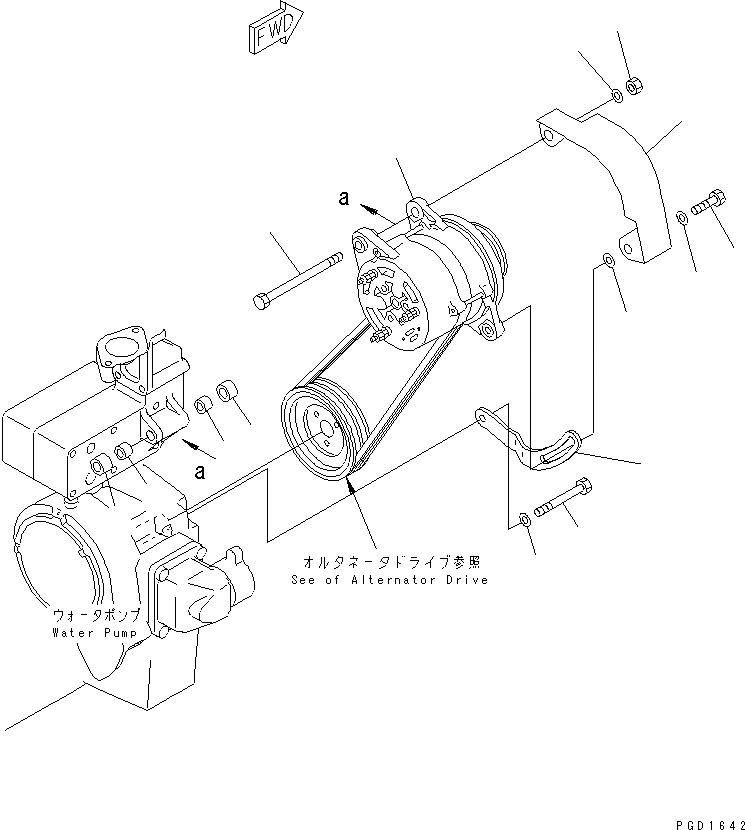 FWD

a

a

オルタネータドライブ参照
See of Alternator Drive

ウォータポンプ
Water Pump

PGD1642