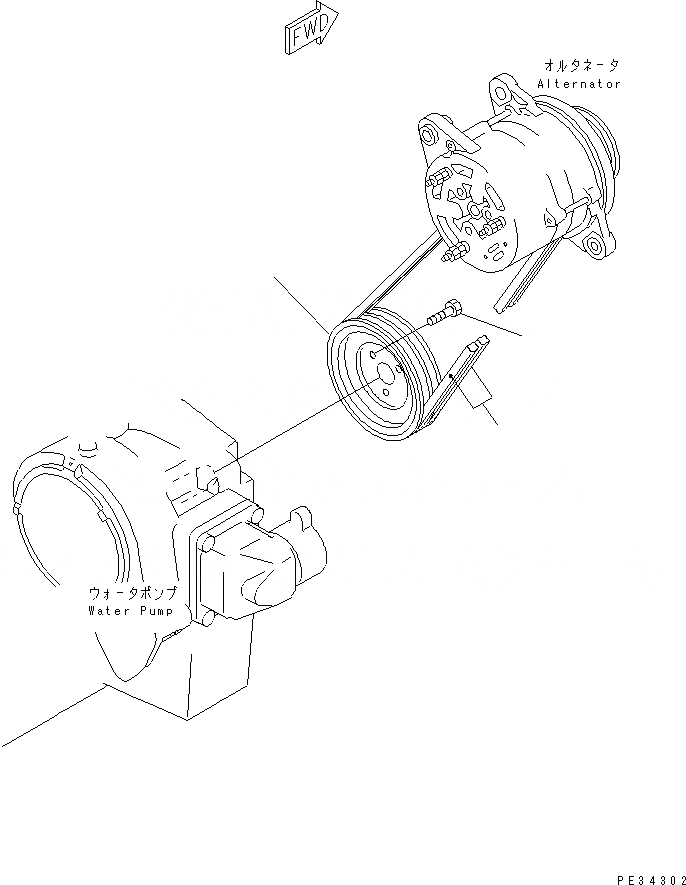 FWD

オルタネータ
Alternator

ウォータポンプ
Water Pump

PE34302