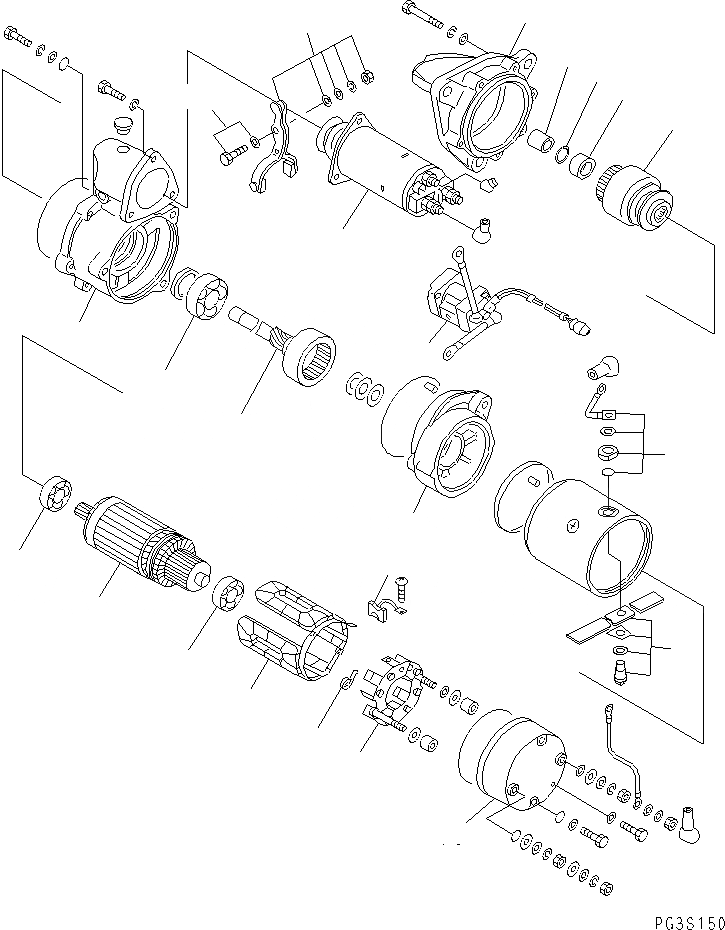 PG3S150