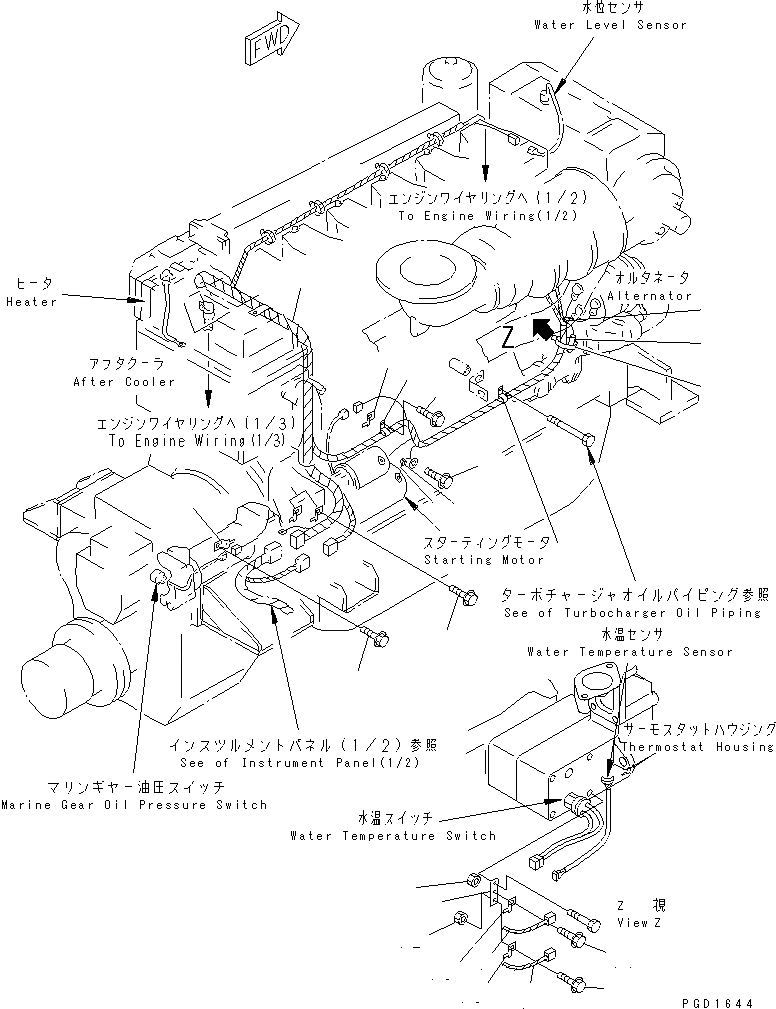 FWD

水位センサ
Water Level Sensor

エンジンワイヤリングへ（1/2）
To Engine Wiring(1/2)

ヒータ
Heater

オルタネータ
Alternator

Z

アフタクーラ
After Cooler

エンジンワイヤリングへ（1/3）
To Engine Wiring(1/3)

スターティングモータ
Starting Motor

ターボチャージャオイルパイピング参照
See of Turbocharger Oil Piping

水温センサ
Water Temperature Sensor

インスツルメントパネル（1/2）参照
See of Instrument Panel(1/2)

サーモスタットハウジング
Thermostat Housing

マリンギヤー油圧スイッチ
Marine Gear Oil Pressure Switch

水温スイッチ
Water Temperature Switch

Z 視
View Z

PGD1644