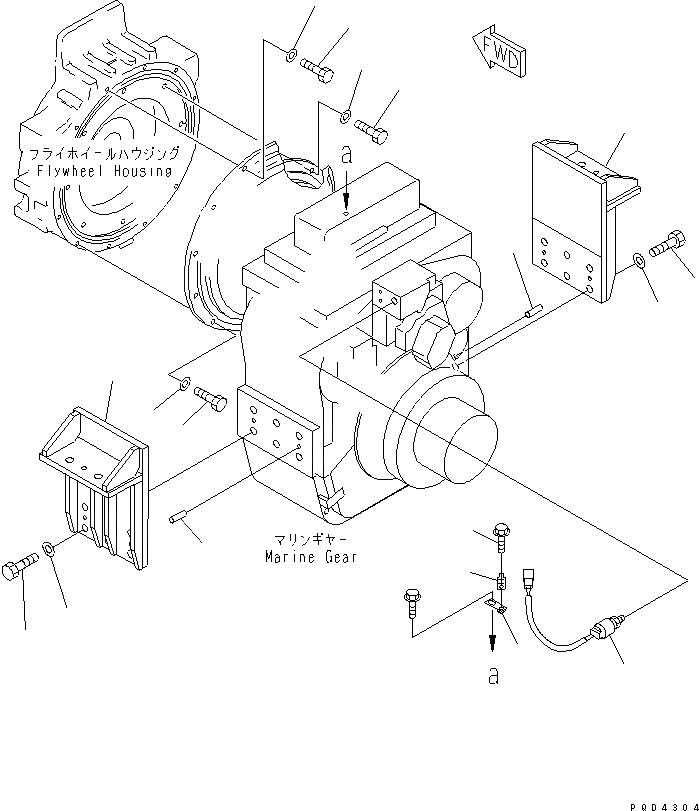 FWD

フライホイールハウジング
Flywheel Housing

a

マリンギヤー
Marine Gear

a

P0D4304