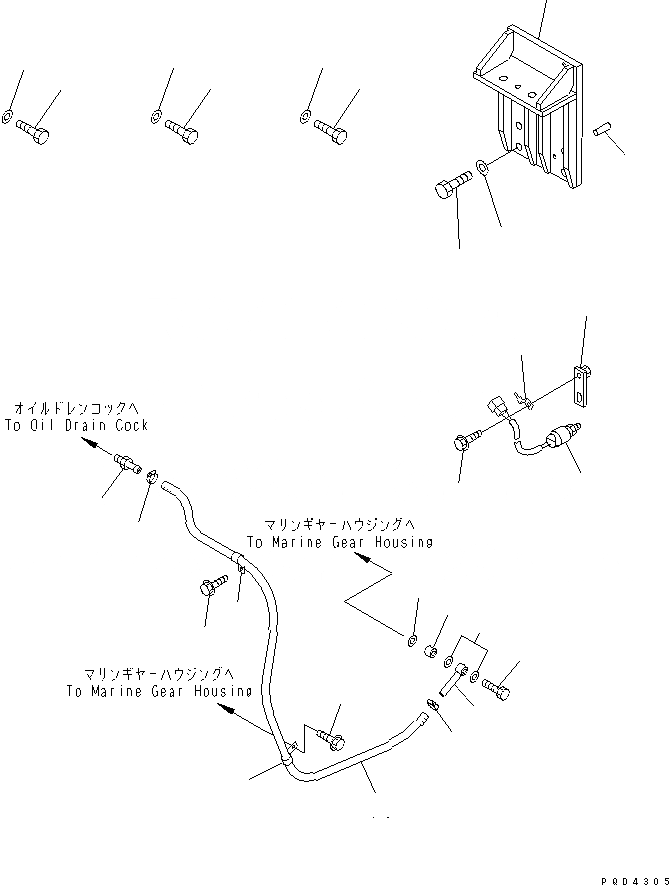 オイルドレンコックへ
To Oil Drain Cock

マリンギヤーハウジングへ
To Marine Gear Housing

マリンギヤーハウジングへ
To Marine Gear Housing

P0D4305