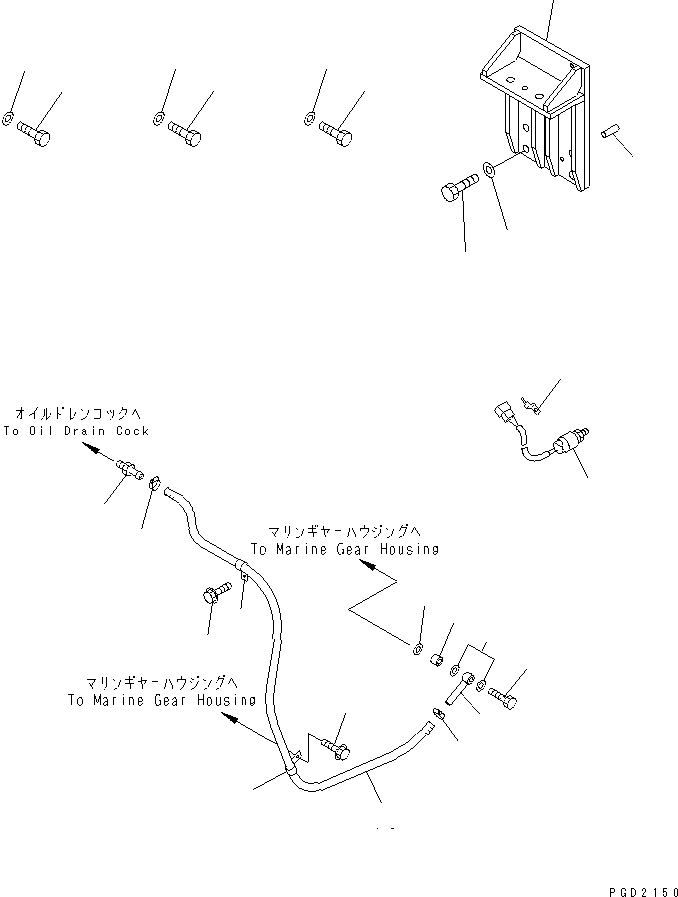 オイルドレンコックへ
To Oil Drain Cock

マリンギヤーハウジングへ
To Marine Gear Housing

マリンギヤーハウジングへ
To Marine Gear Housing

PGD2150