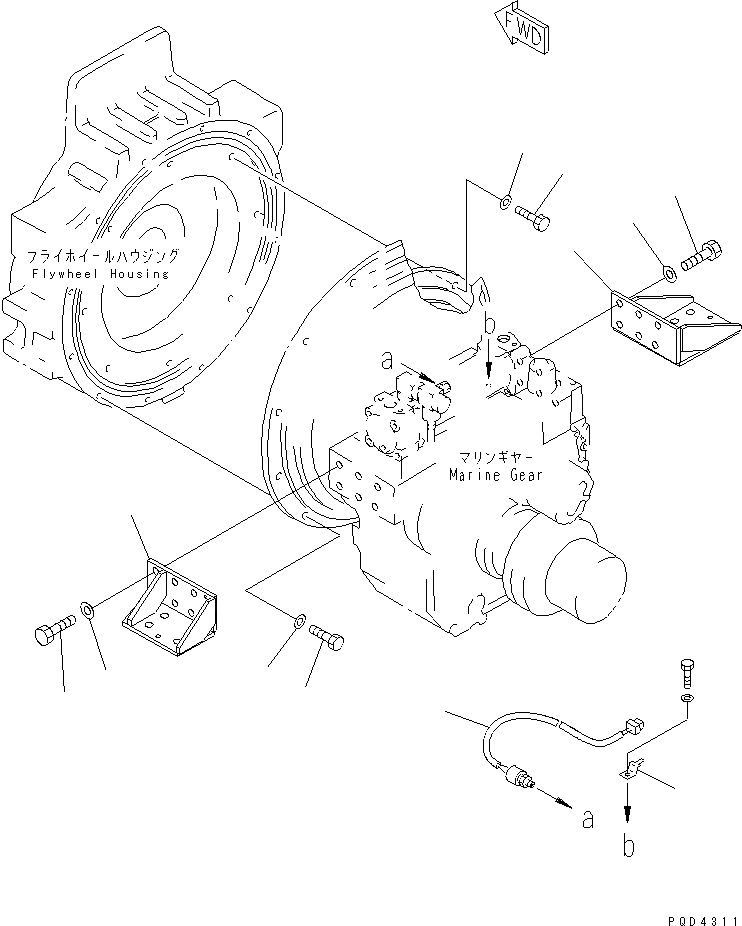 FWD

フライホイールハウジング
Flywheel Housing

b

a

マリンギヤー
Marine Gear

a

b

PQD4311