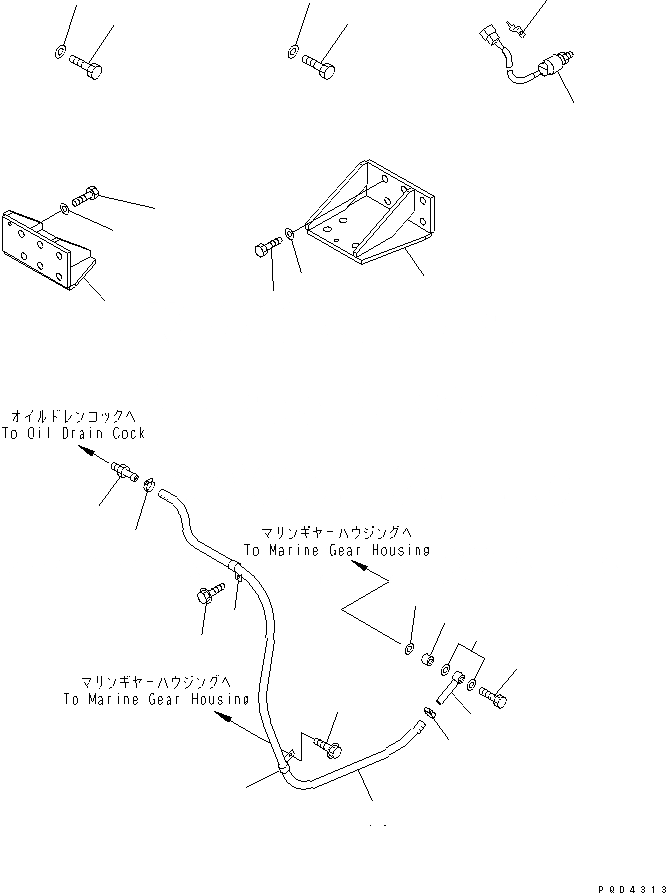 オイルドレンコックへ
To Oil Drain Cock

マリンギヤーハウジングへ
To Marine Gear Housing

マリンギヤーハウジングへ
To Marine Gear Housing

PQD4313