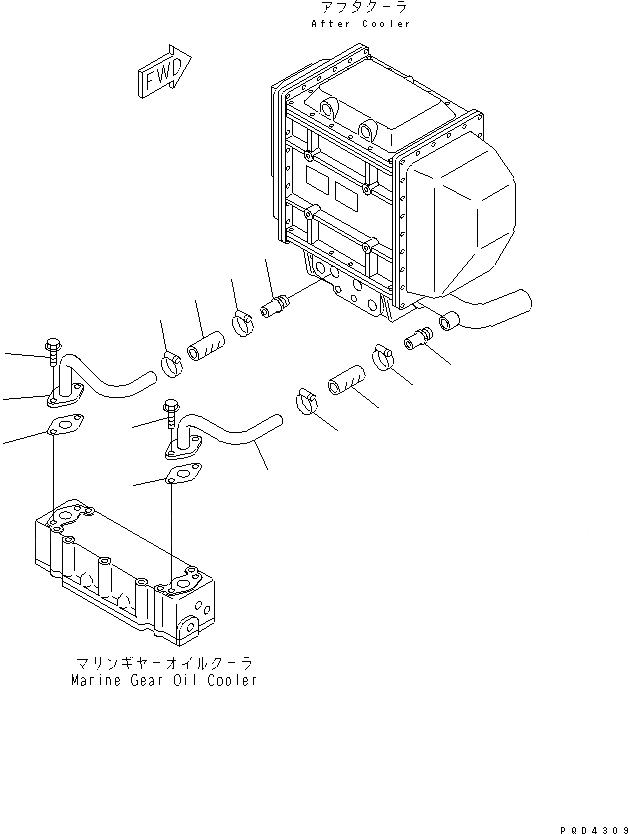 アフタクーラ
After Cooler

FWD

マリンギヤーオイルクーラ
Marine Gear Oil Cooler

PQD4309