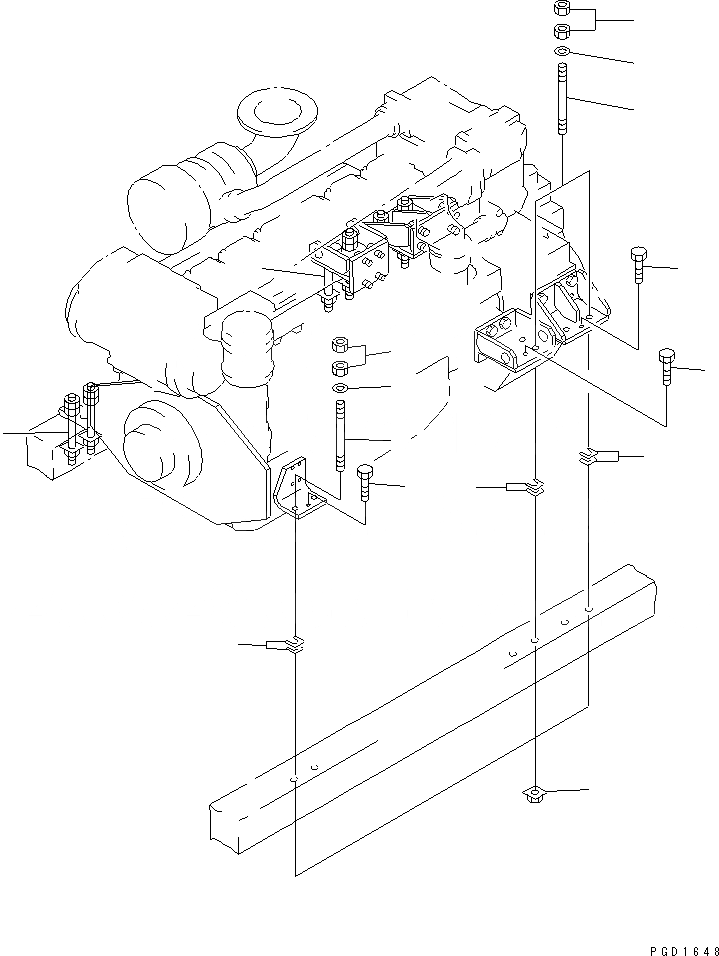 PGD1648