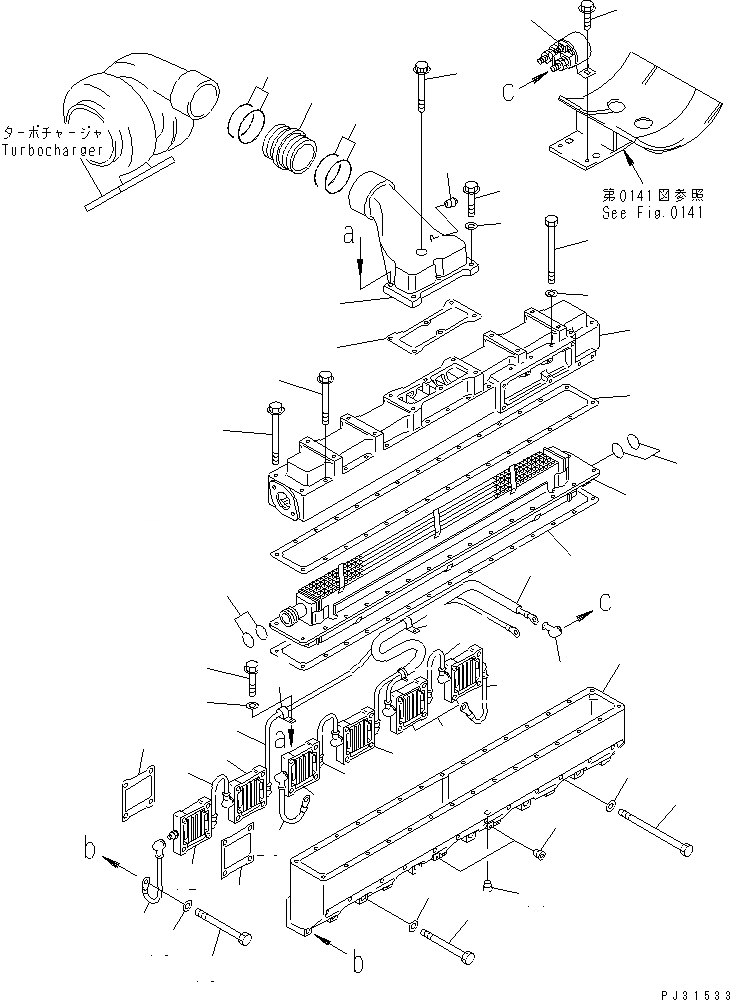 ターボチャージャ
Turbocharger

C

第0141図参照
See Fig.0141

a

C

a

b

b

PJ31533