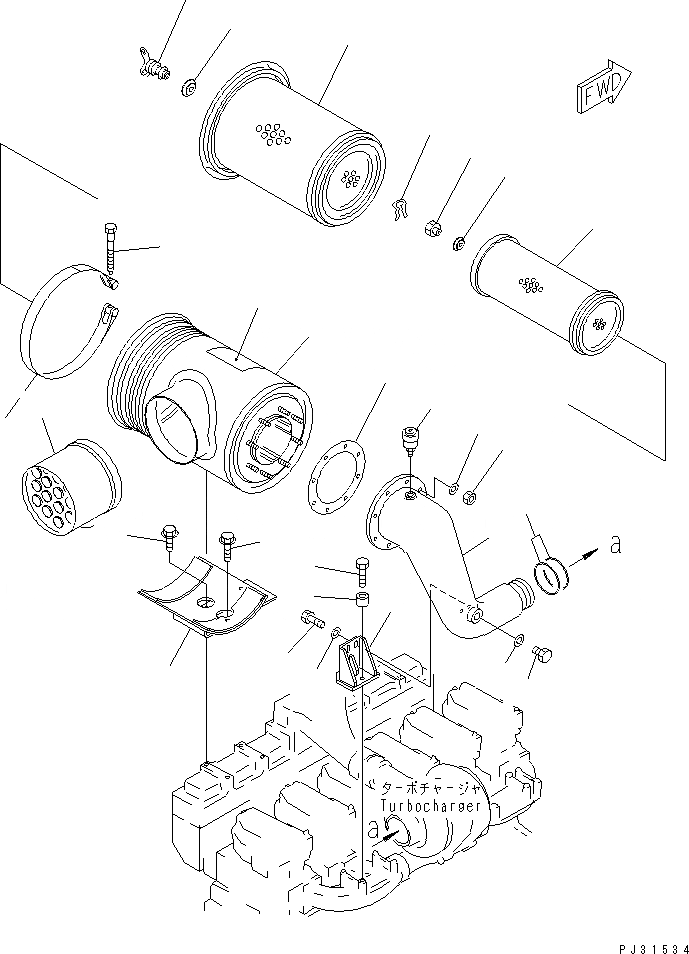 FWD

a

ターボチャージャ
Turbocharger

a

PJ31534