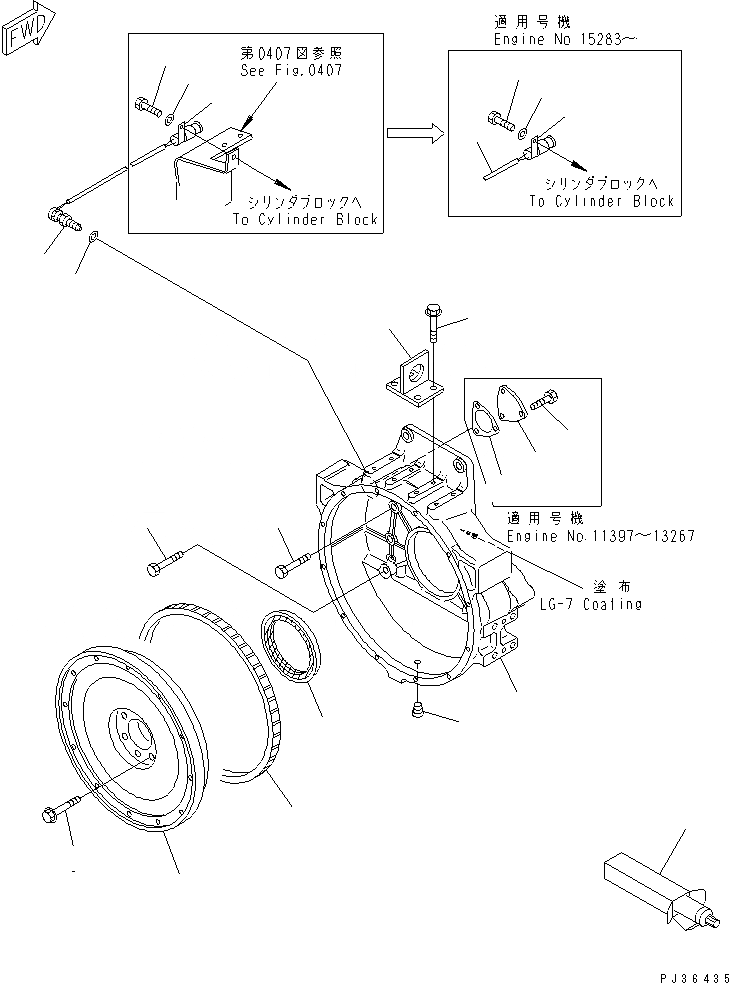 FWD

第0407図参照
See Fig.0407

シリンダブロックへ
To Cylinder Block

適用号機
Engine No 15283~

シリンダブロックへ
To Cylinder Block

適用号機
Engine No.11397~13267

塗布
LG-7 Coating

PJ36435