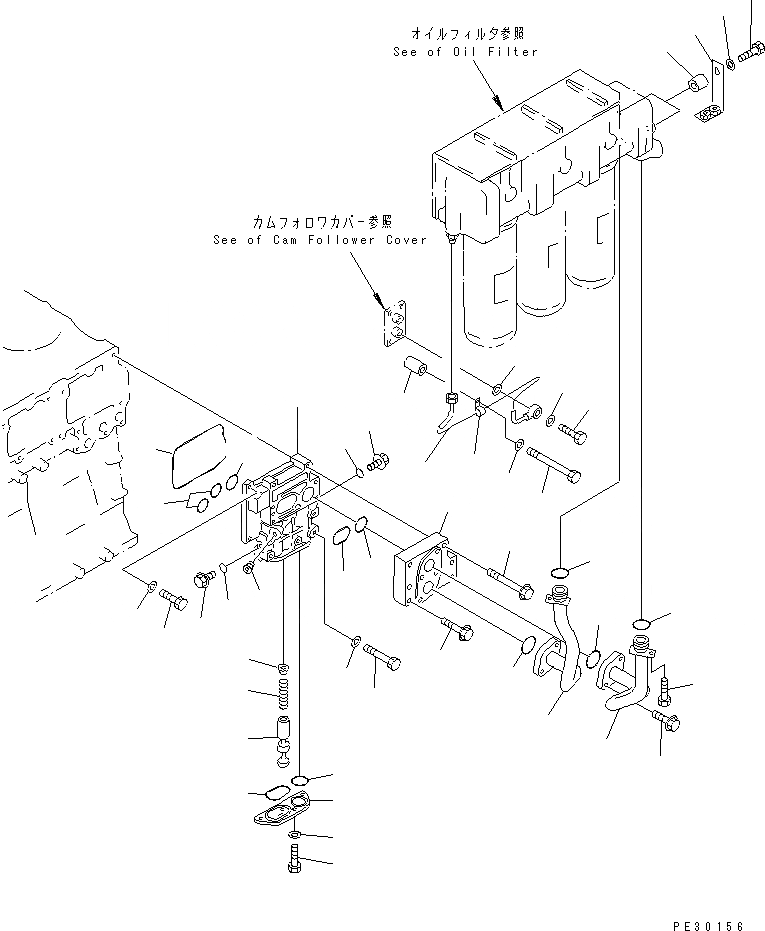 オイルフィルタ参照
See of Oil Filter

カムフォロワカバー参照
See of Cam Follower Cover

PE30156