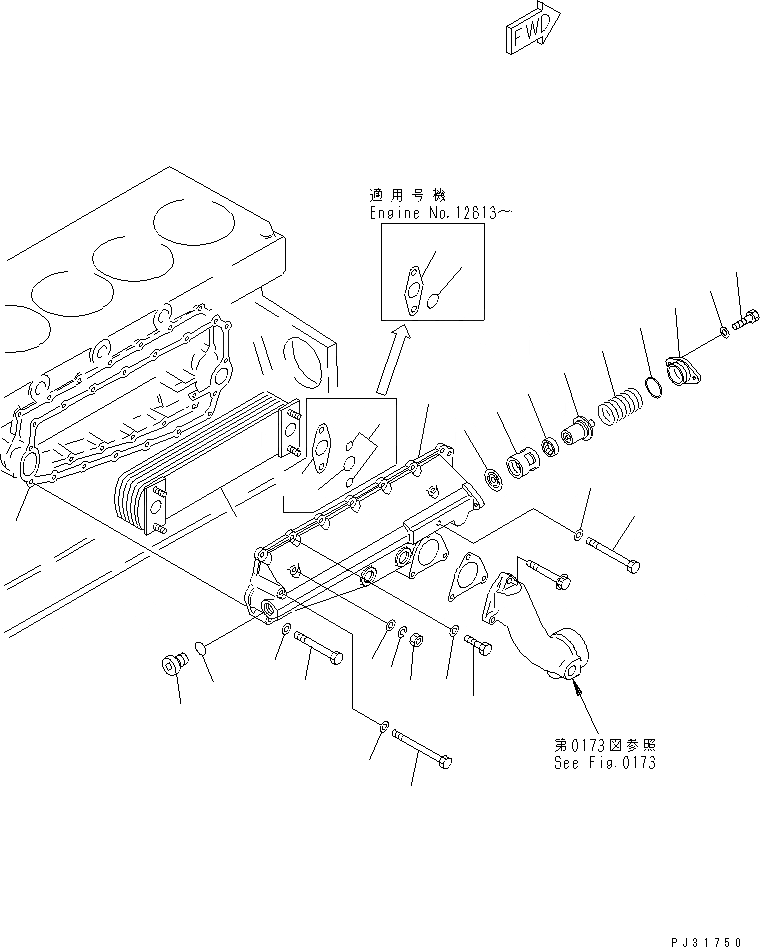 FWD

適用号機
Engine No.12613～

第0173図参照
See Fig.0173

PJ31750