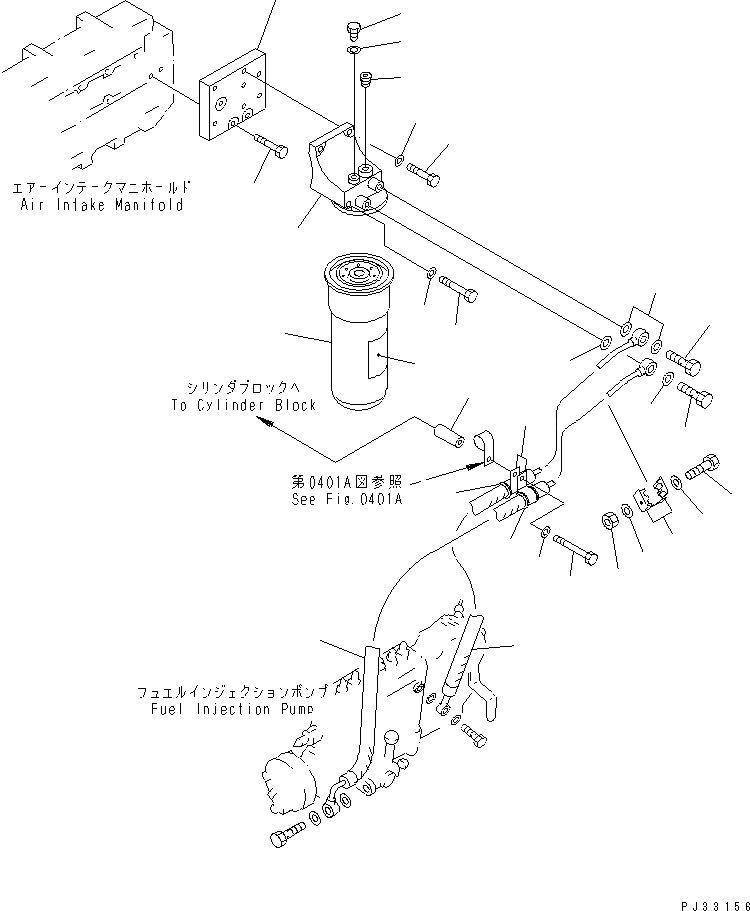 エアーインテークマニホールド
Air Intake Manifold

シリンダブロックへ
To Cylinder Block

第0401A図参照
See Fig.0401A

フュエルインジェクションポンプ
Fuel Injection Pump

PJ33156