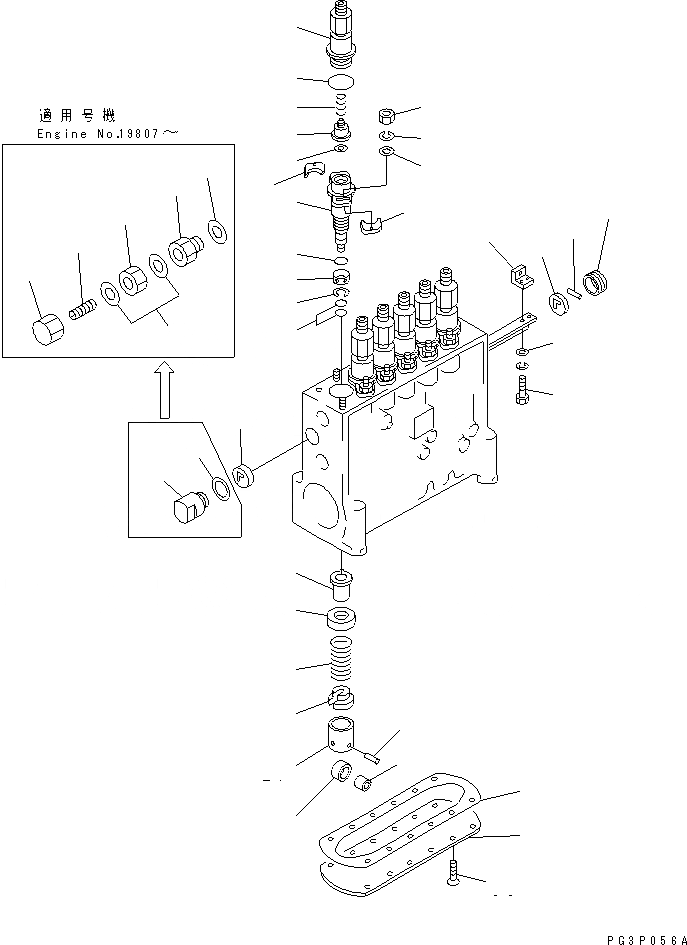 適用号機
Engine No.19807～

PG3P056A