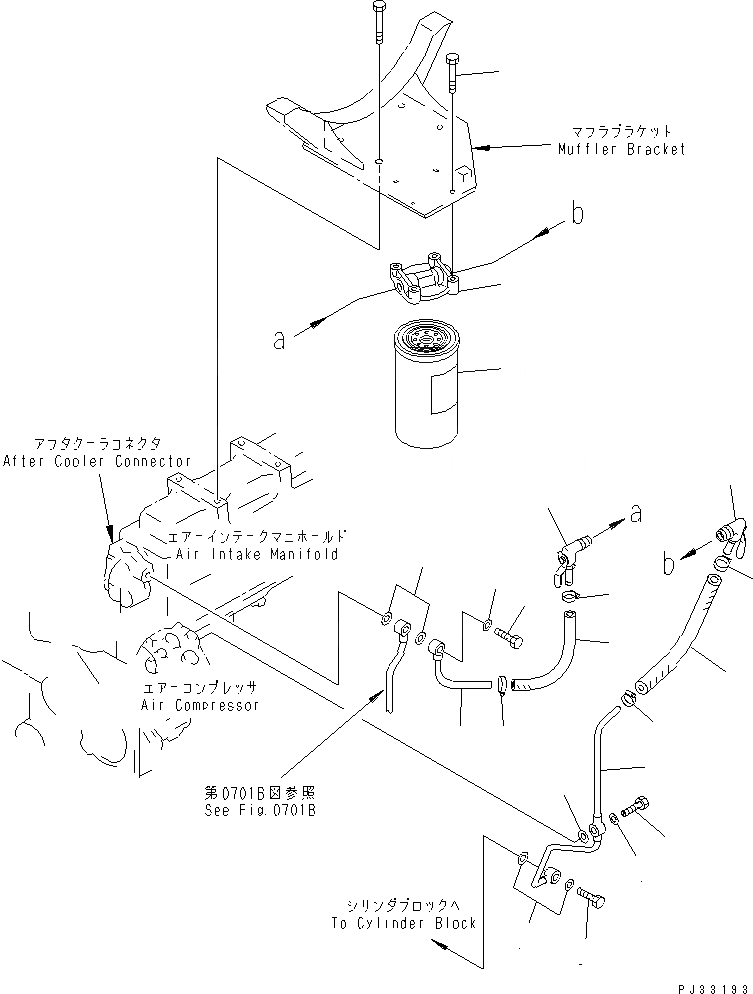 マフラブラケット
Muffler Bracket

b

a

アフタクーラコネクタ
After Cooler Connector

エアーインテークマニホールド
Air Intake Manifold

a

b

エアーコンプレッサ
Air Compressor

第0701B図参照
See Fig.0701B

シリンダブロックへ
To Cylinder Block

PJ33193