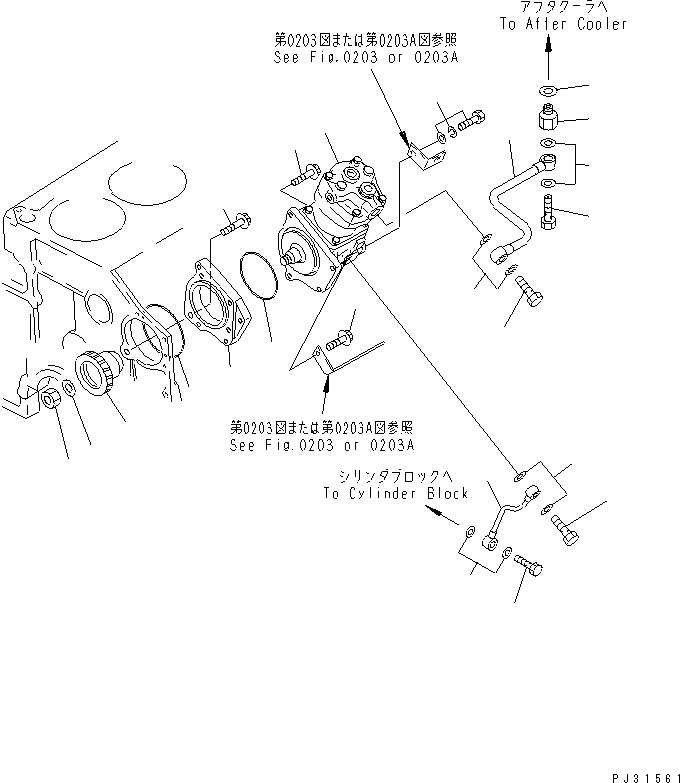 アフタクーラへ
To After Cooler

第0203図または第0203A図参照
See Fig.0203 or 0203A

第0203図または第0203A図参照
See Fig.0203 or 0203A

シリンダブロックへ
To Cylinder Block

PJ31561