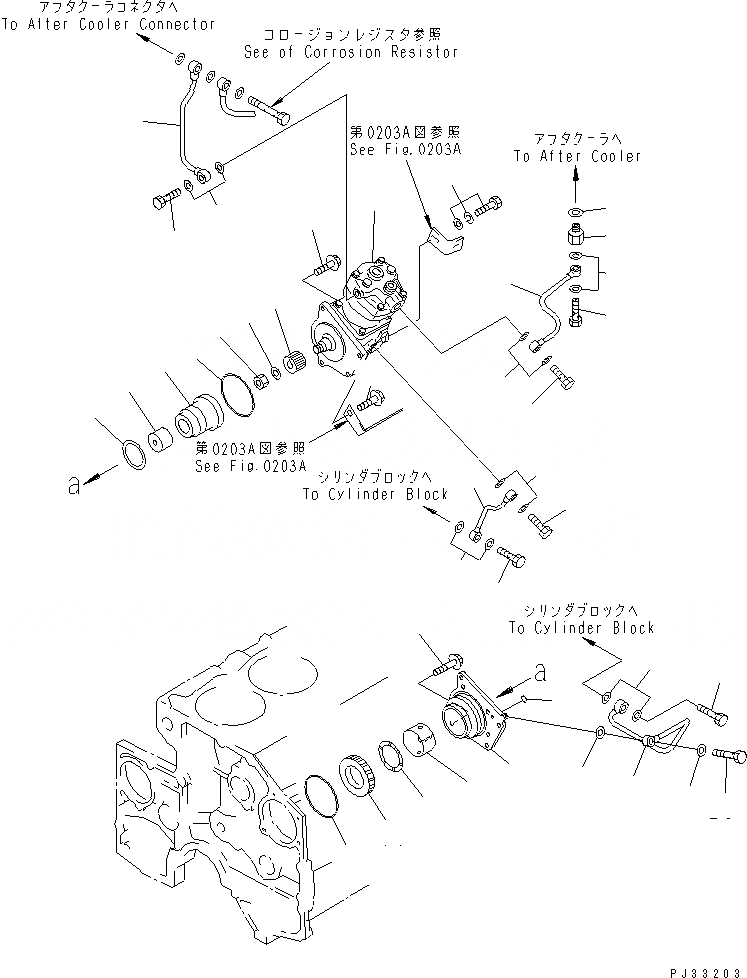 アフタクーラコネクタへ
To After Cooler Connector

コロージョンレジスタ参照
See of Corrosion Resistor

第0203A図参照
See Fig.0203A

アフタクーラへ
To After Cooler

第0203A図参照
See Fig.0203A

a

シリンダブロックへ
To Cylinder Block

シリンダブロックへ
To Cylinder Block

a

PJ33203