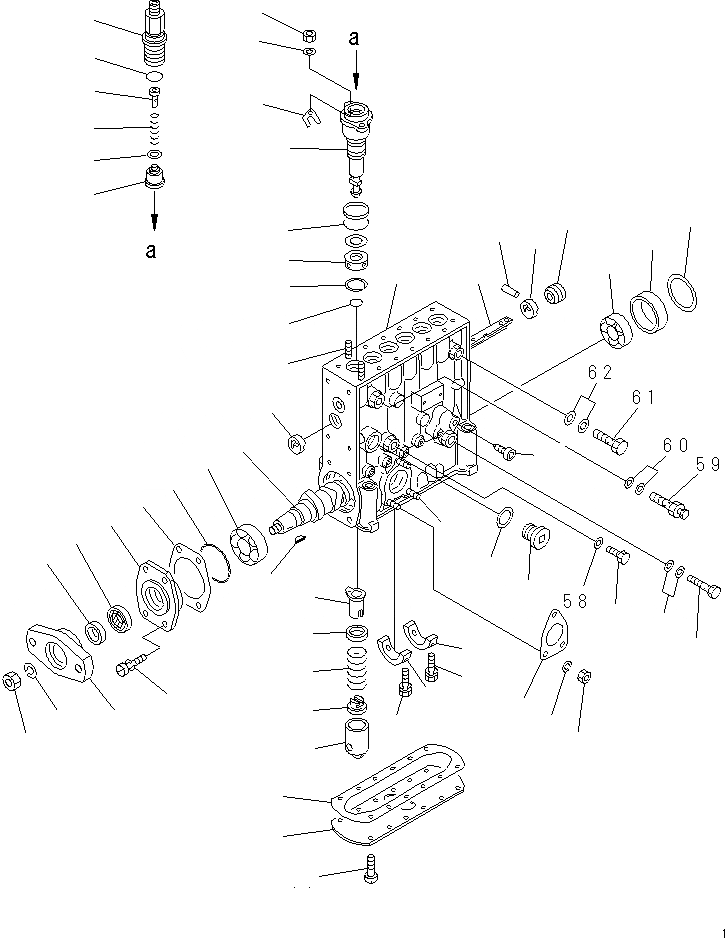 a
a
62
61
60
59
58
1