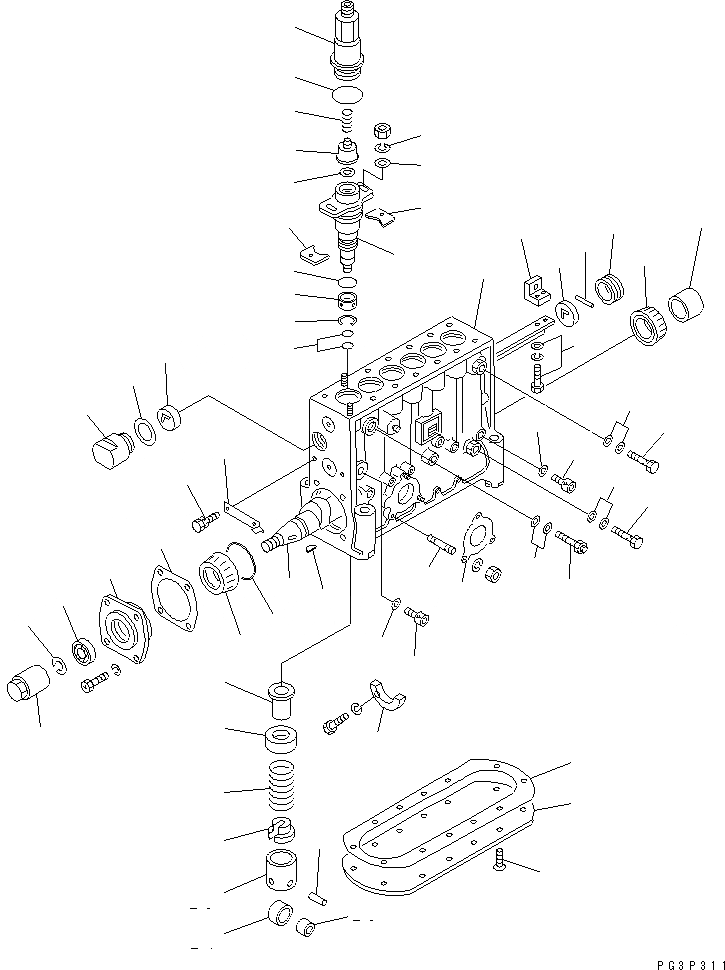 PG3P311