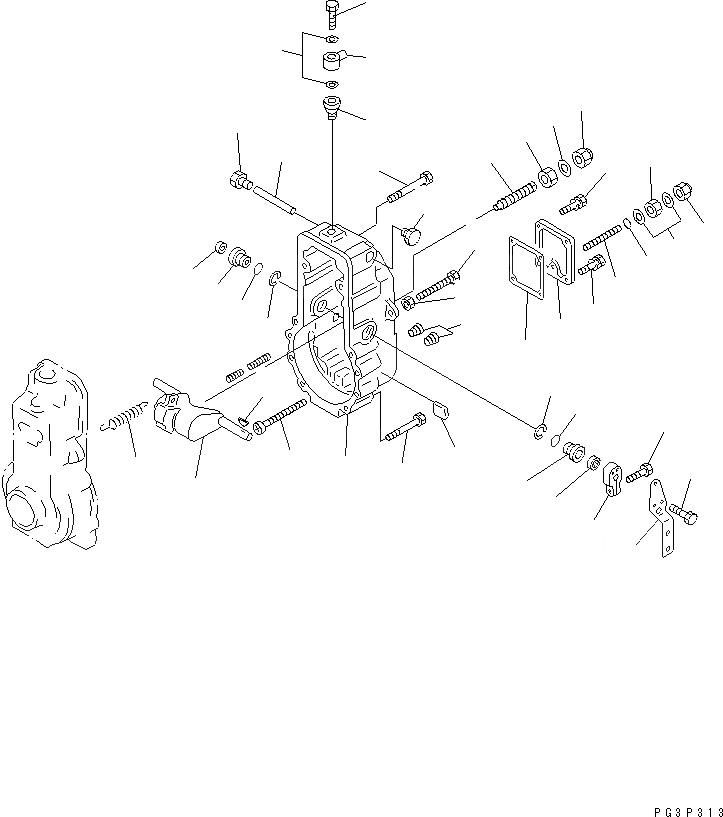 PG3P313