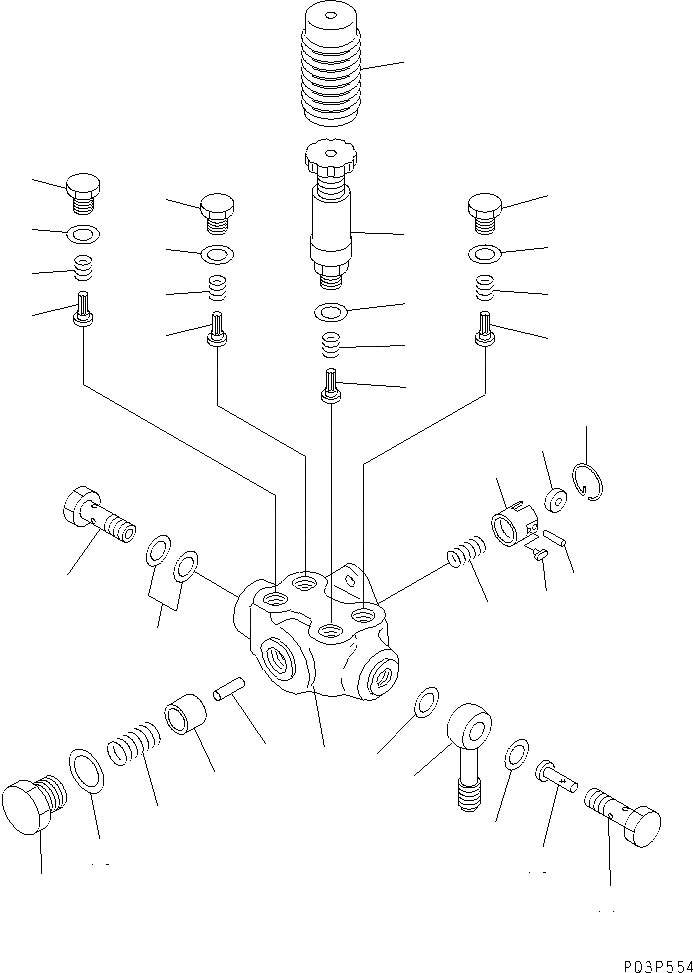 P03P554