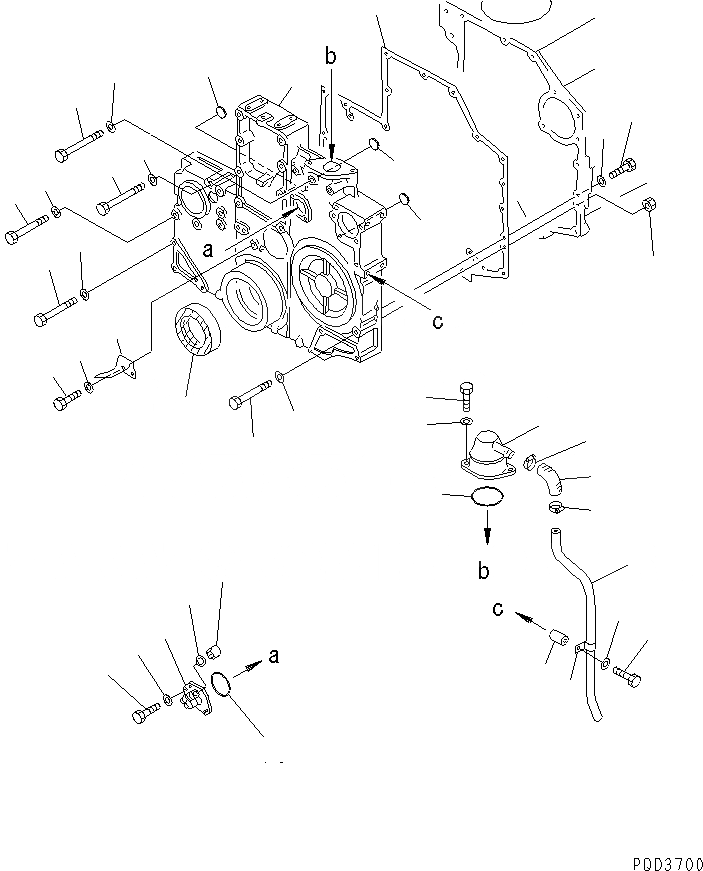 b
a
c
b
c
a
P0D3700